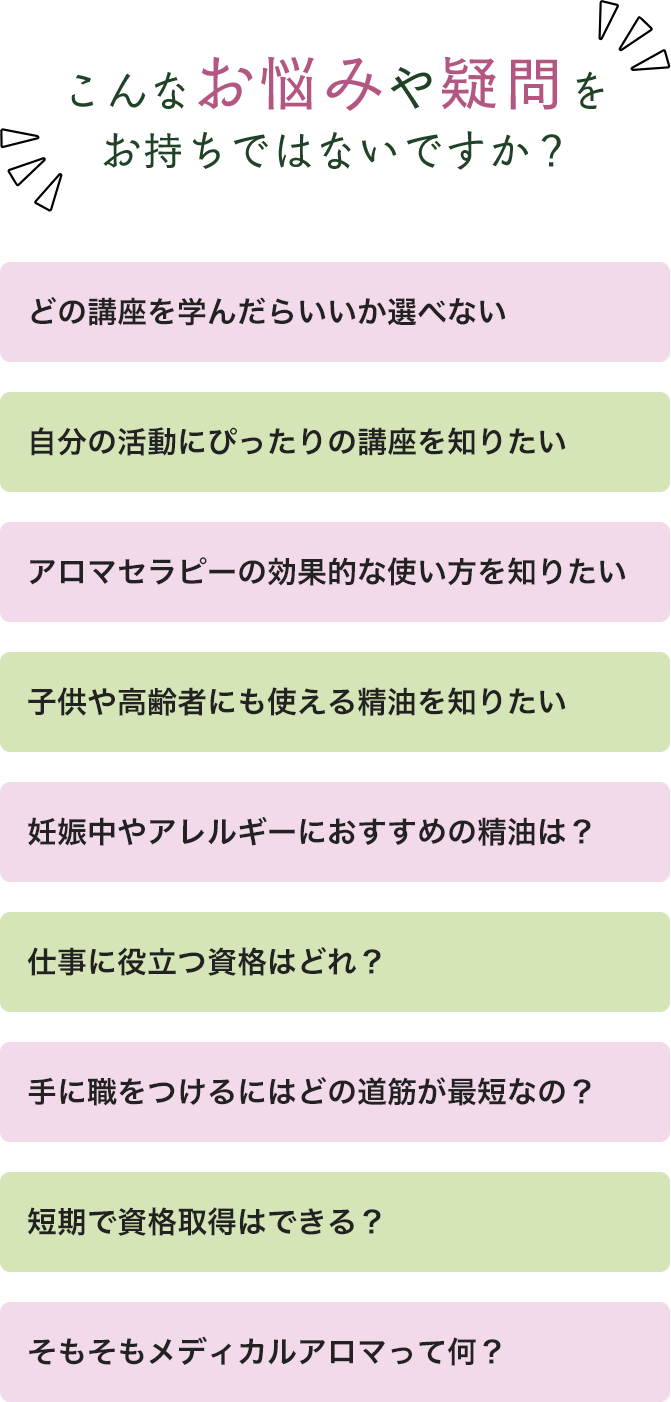 こんなお悩みや疑問を
お持ちではないですか？

どの講座を学んだらいいか選べない

自分の活動にぴったりの講座を知りたい

アロマセラピーの効果的な使い方を知りたい

子供や高齢者にも使える精油を知りたい

妊娠中やアレルギーにおすすめの精油は？

仕事に役立つ資格はどれ？

手に職をつけるにはどの道筋が最短なの？

短期で資格取得はできる？

そもそもメディカルアロマって何？